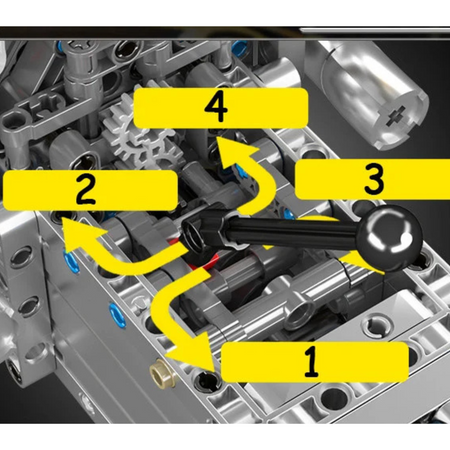 4

2

3

1