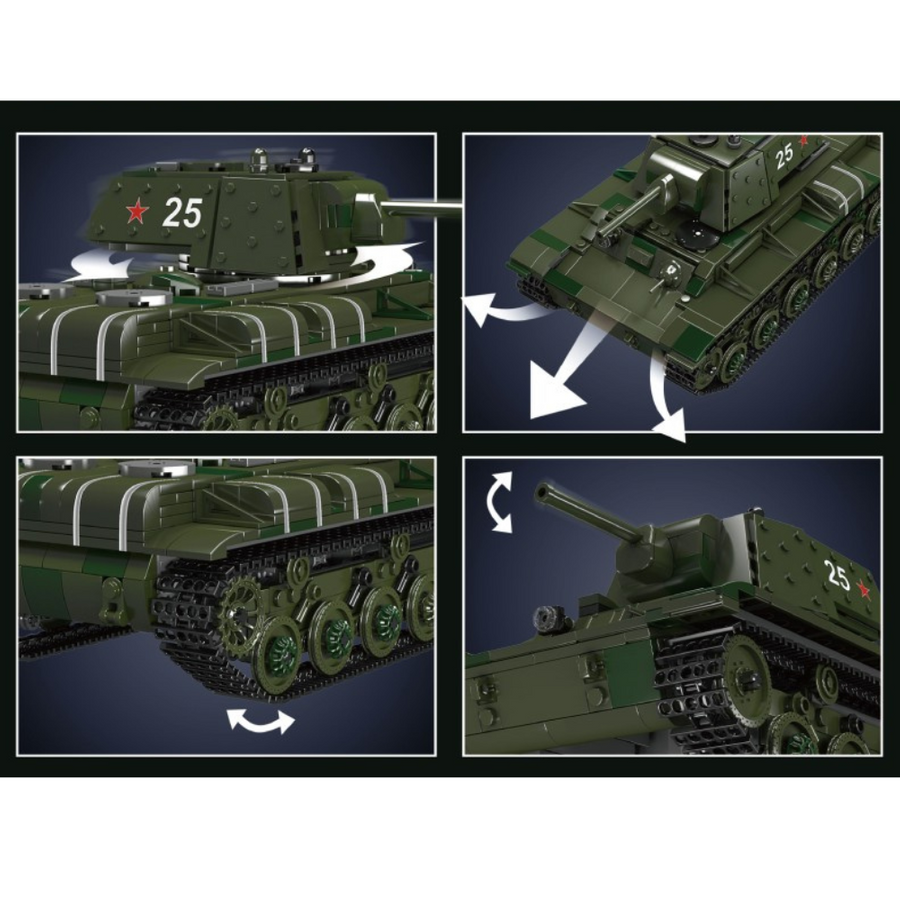 25

25

25