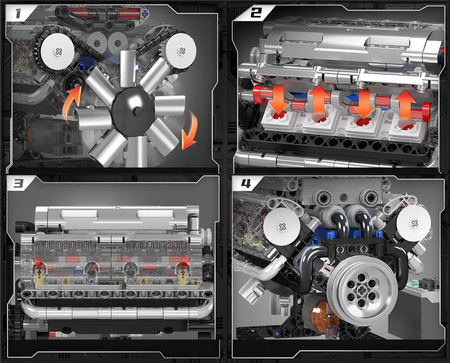 1

2

3

4